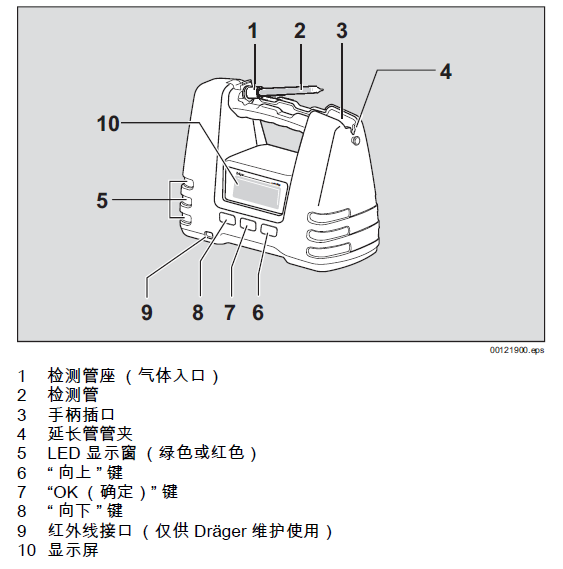 1 2 3
4
10
5
9 8 7 6

00121900.eps

1 检测管座（气体入口）
2 检测管
3 手柄插口
4 延长管管夹
5 LED 显示窗（绿色或红色）
6 “向上”键
7 “OK（确定）”键
8 “向下”键
9 红外线接口（仅供 Dräger 维护使用）
10 显示屏